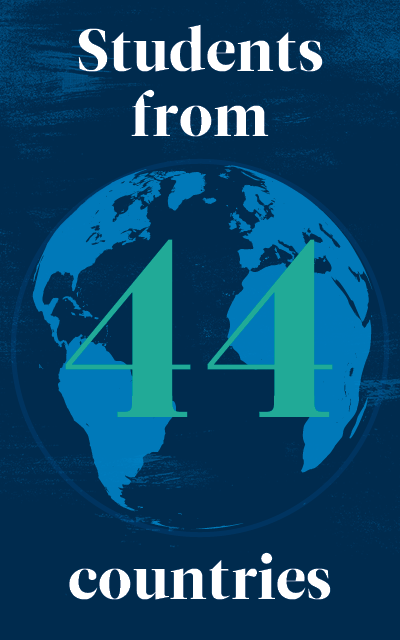 Students from

44

countries